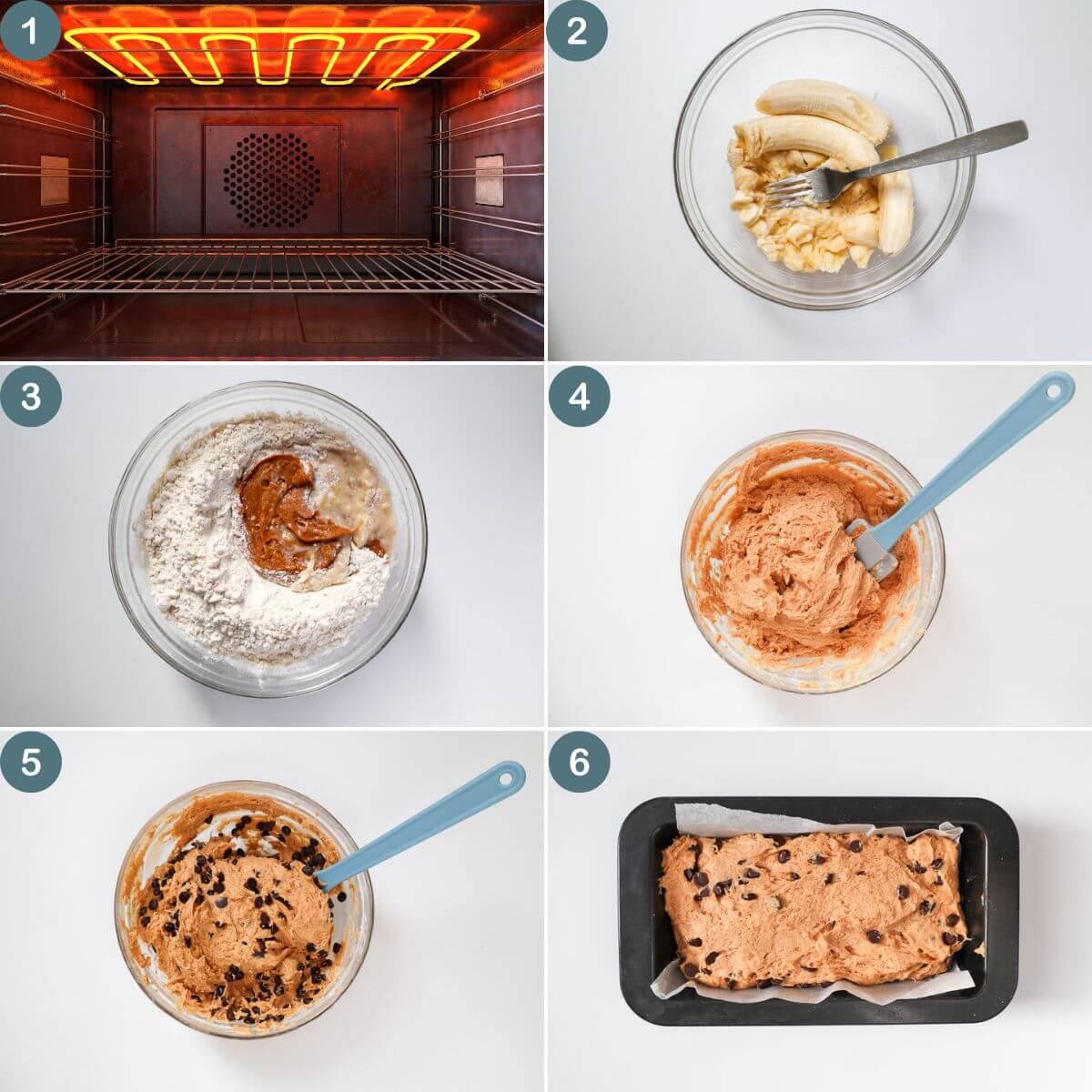 1
2
3
4
5
6