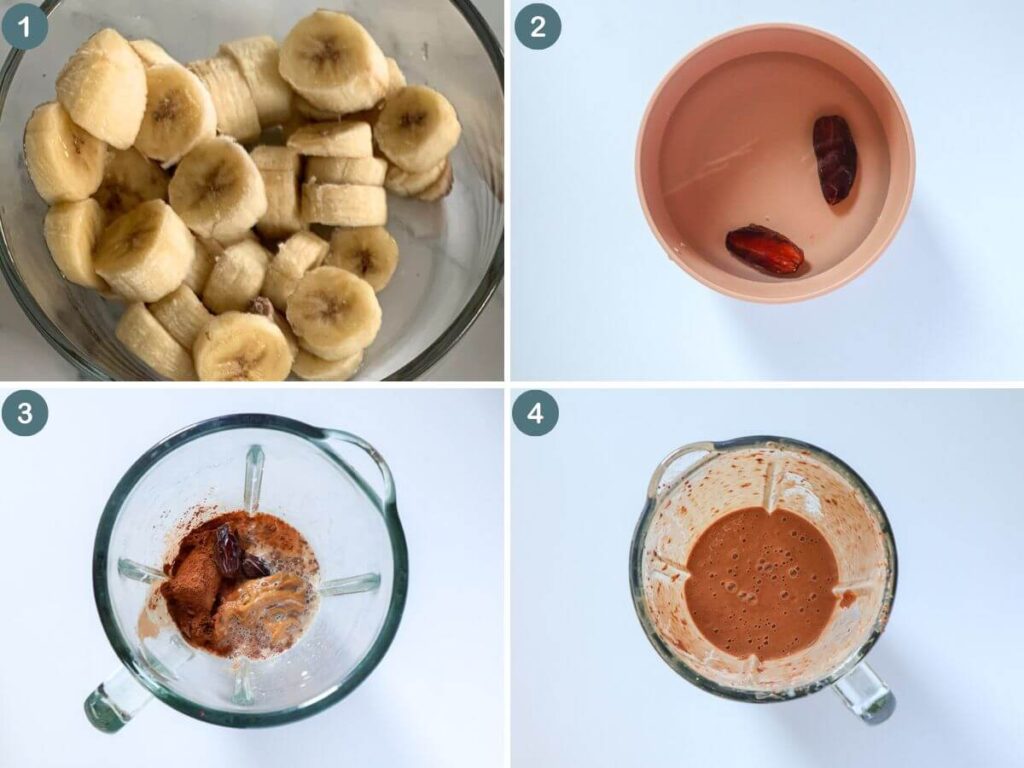 1
2
3
4