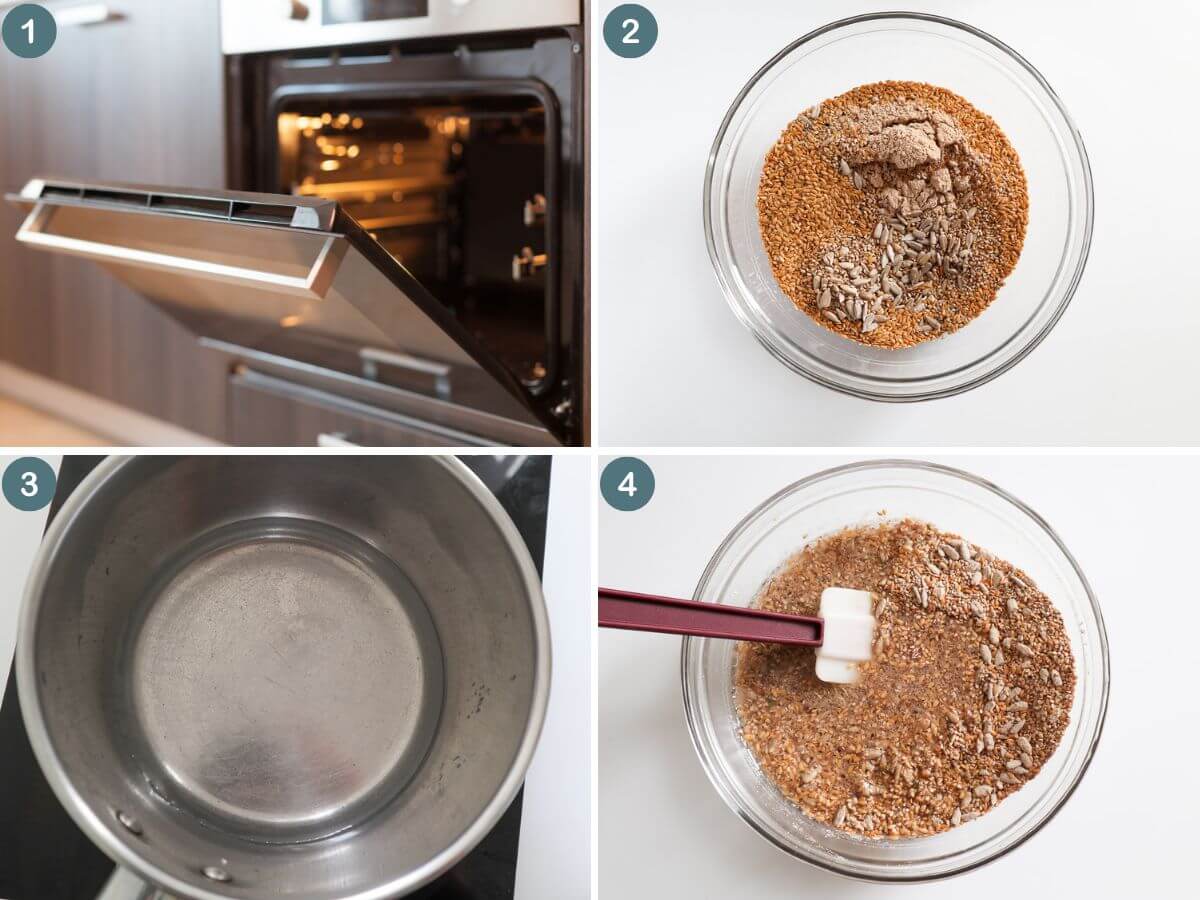 1
2
3
4