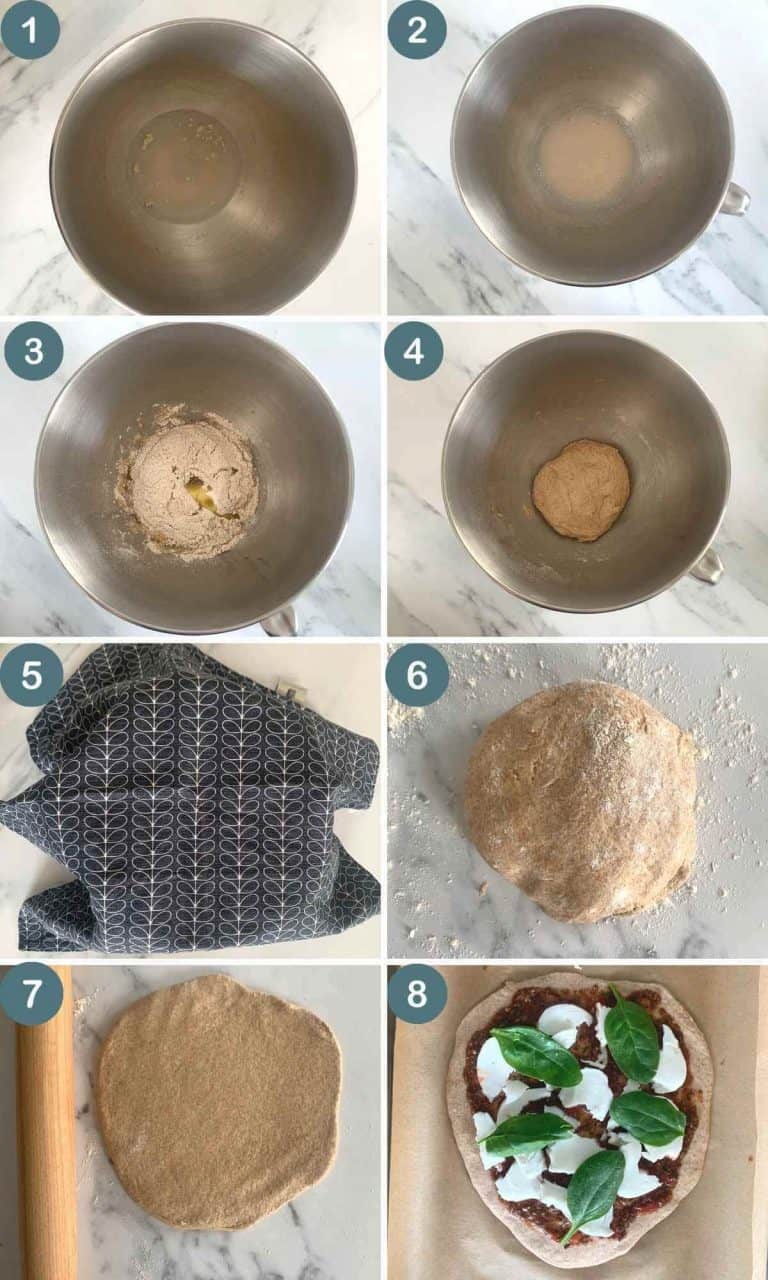 1
2
3
4
5
6
7
8