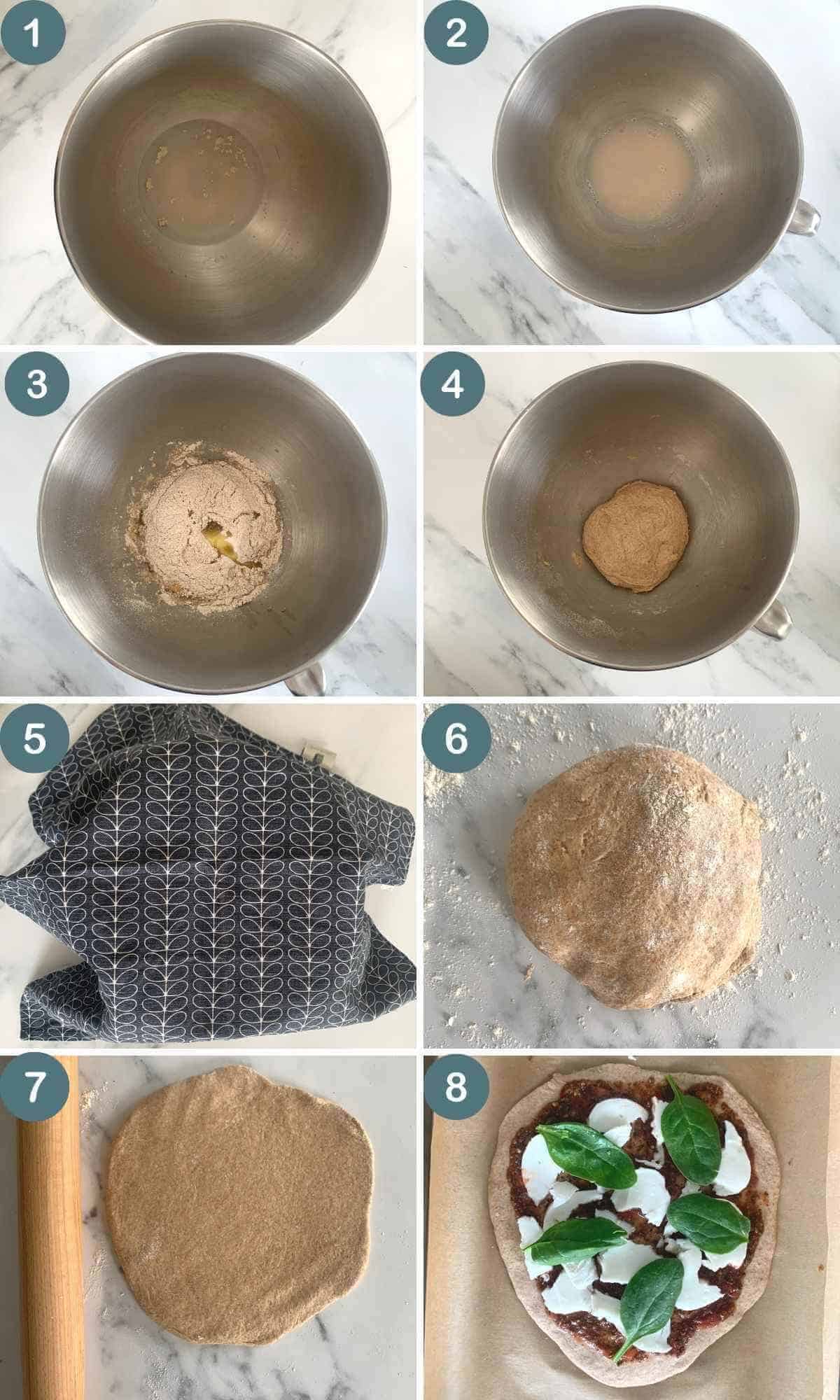 1
2
3
4
5
6
7
8