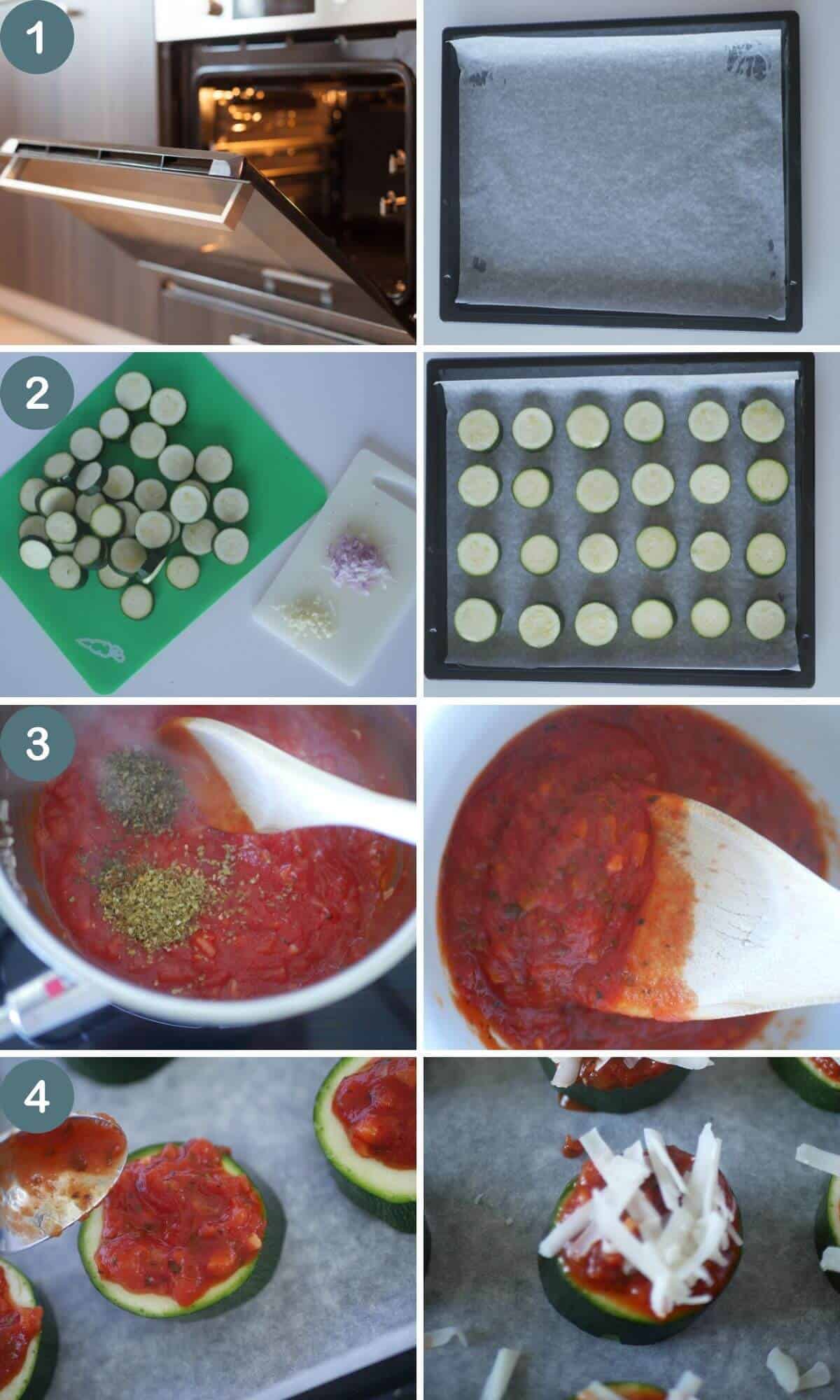 1

2

3

4