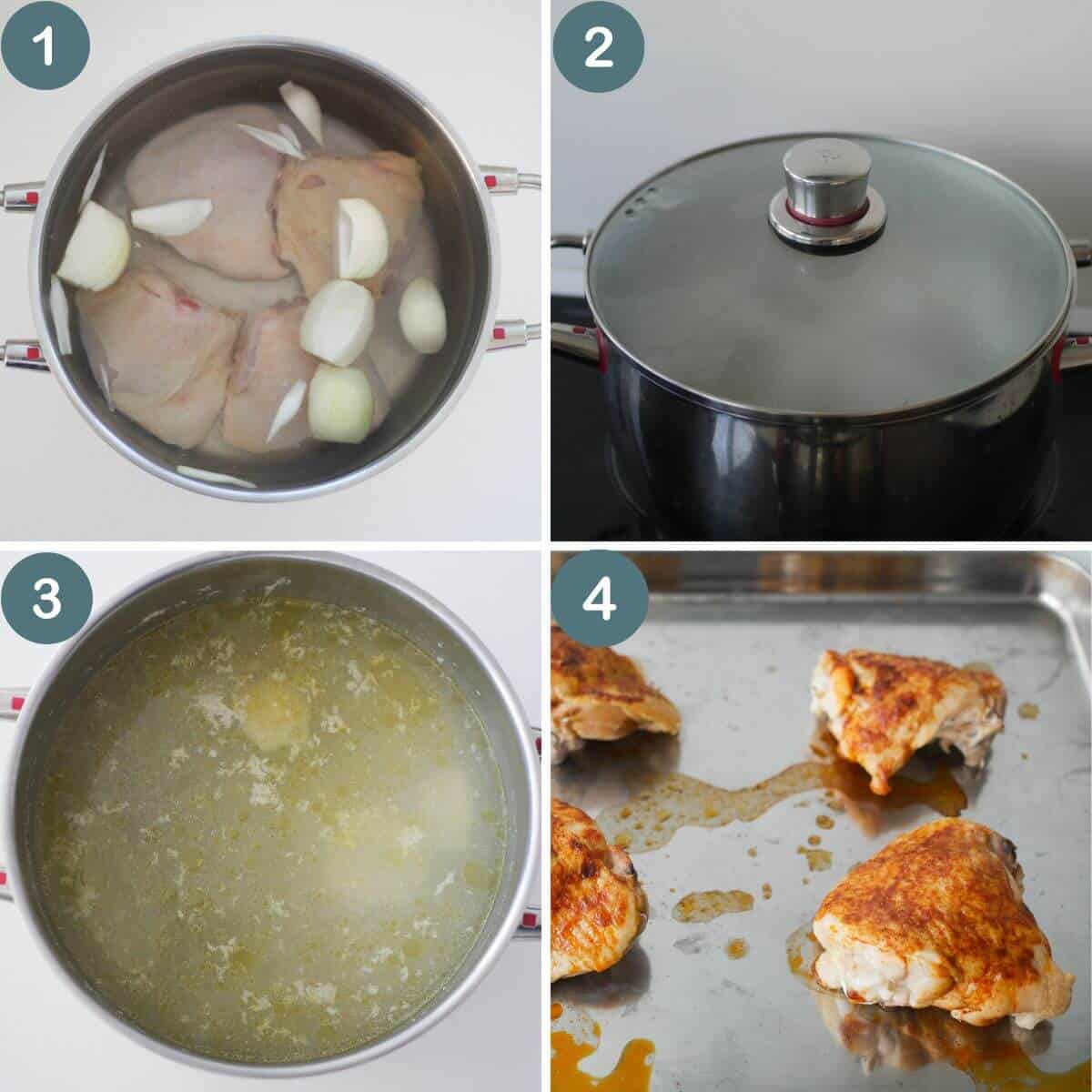 1

2

3

4