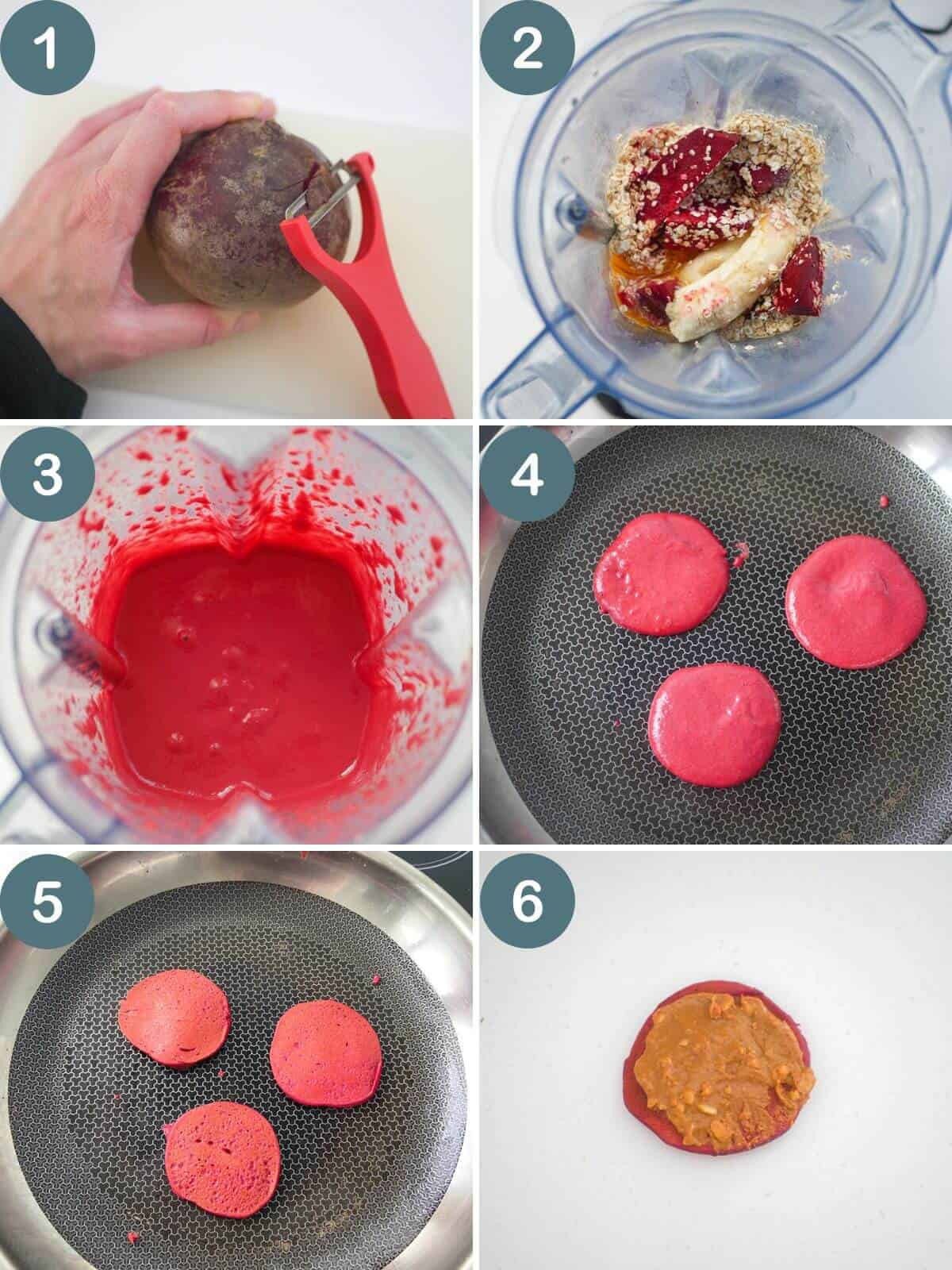 1

2

3

4

5

6