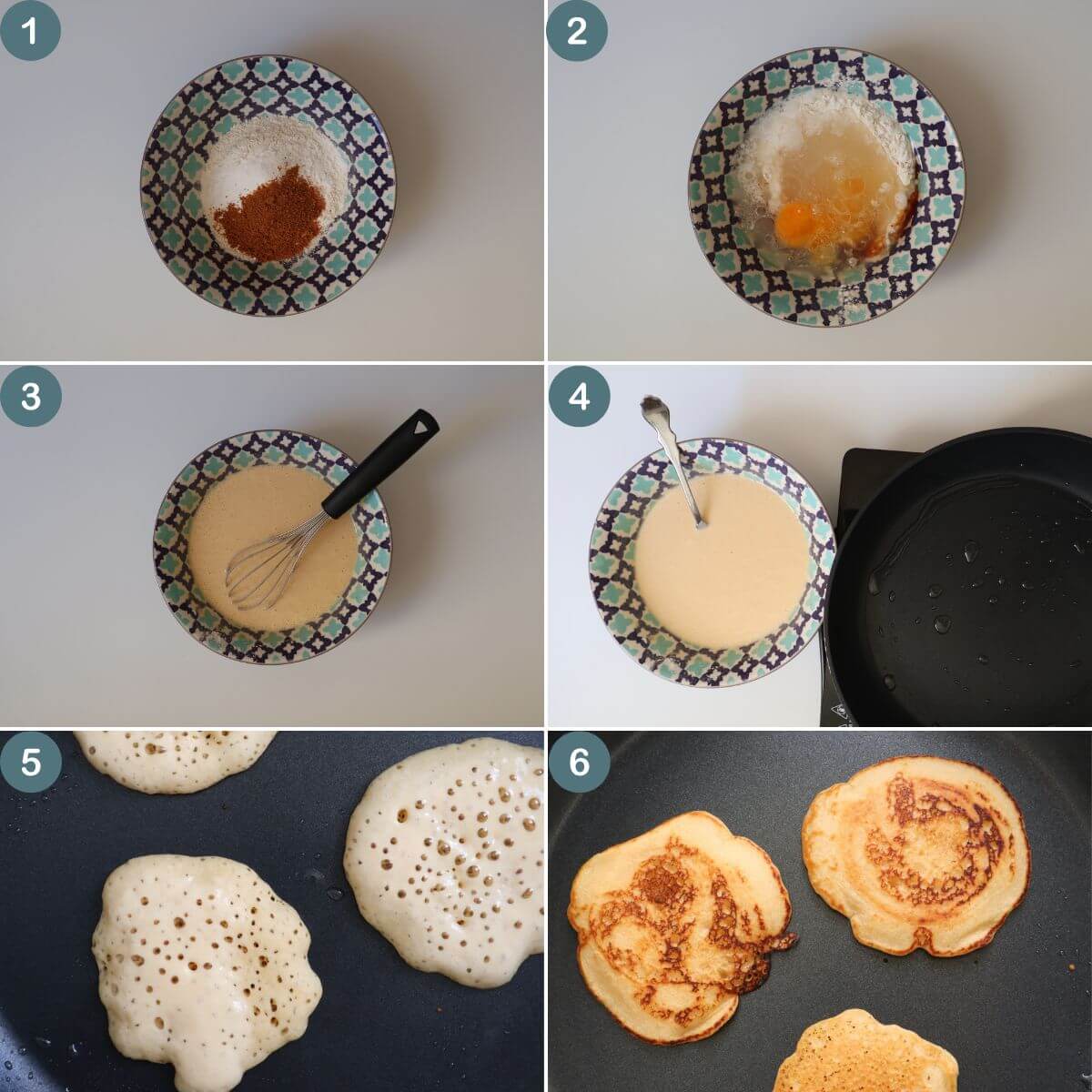 1

2

3

4

5

6