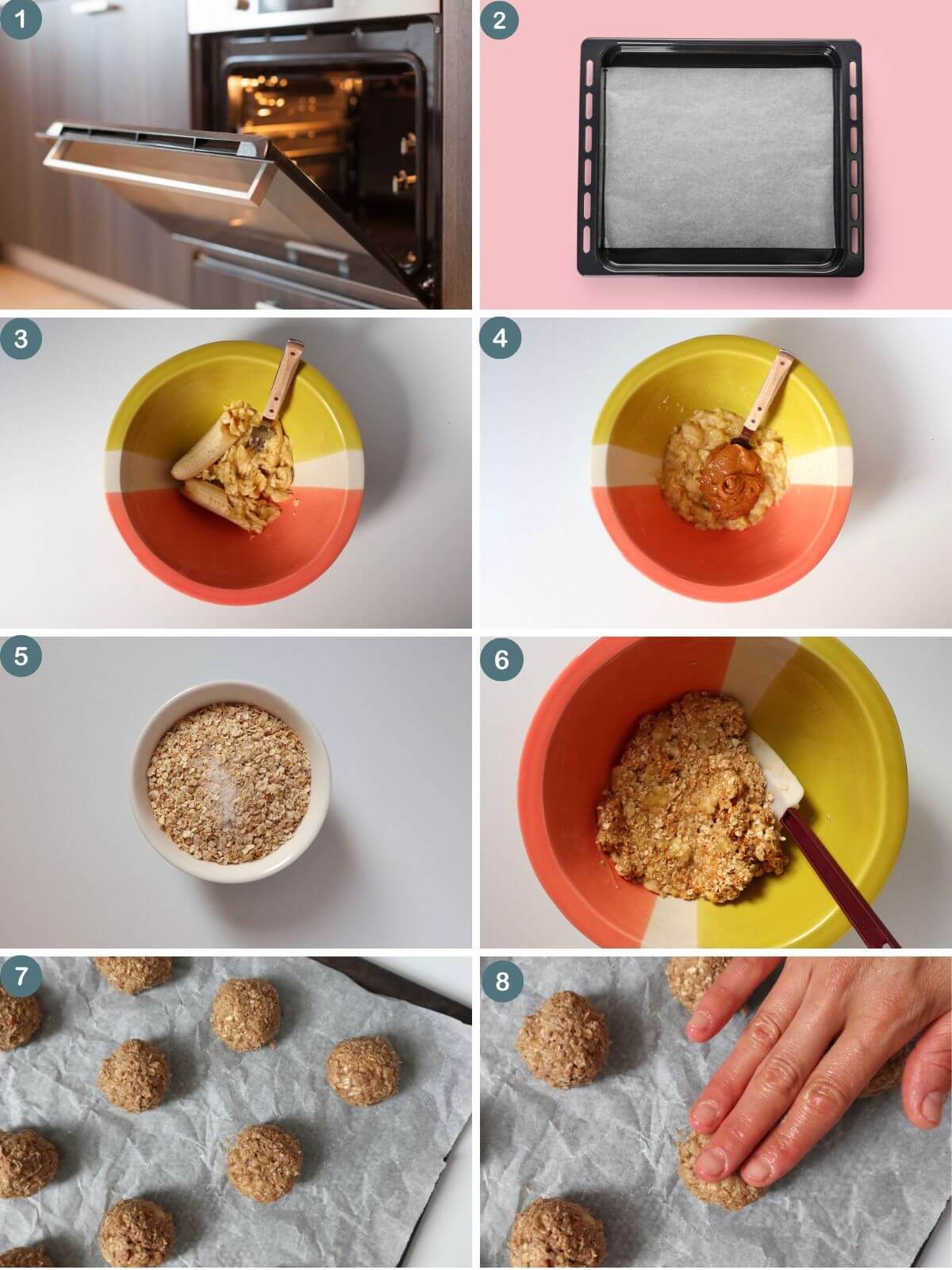 1

2

3

4

5

6

7

8