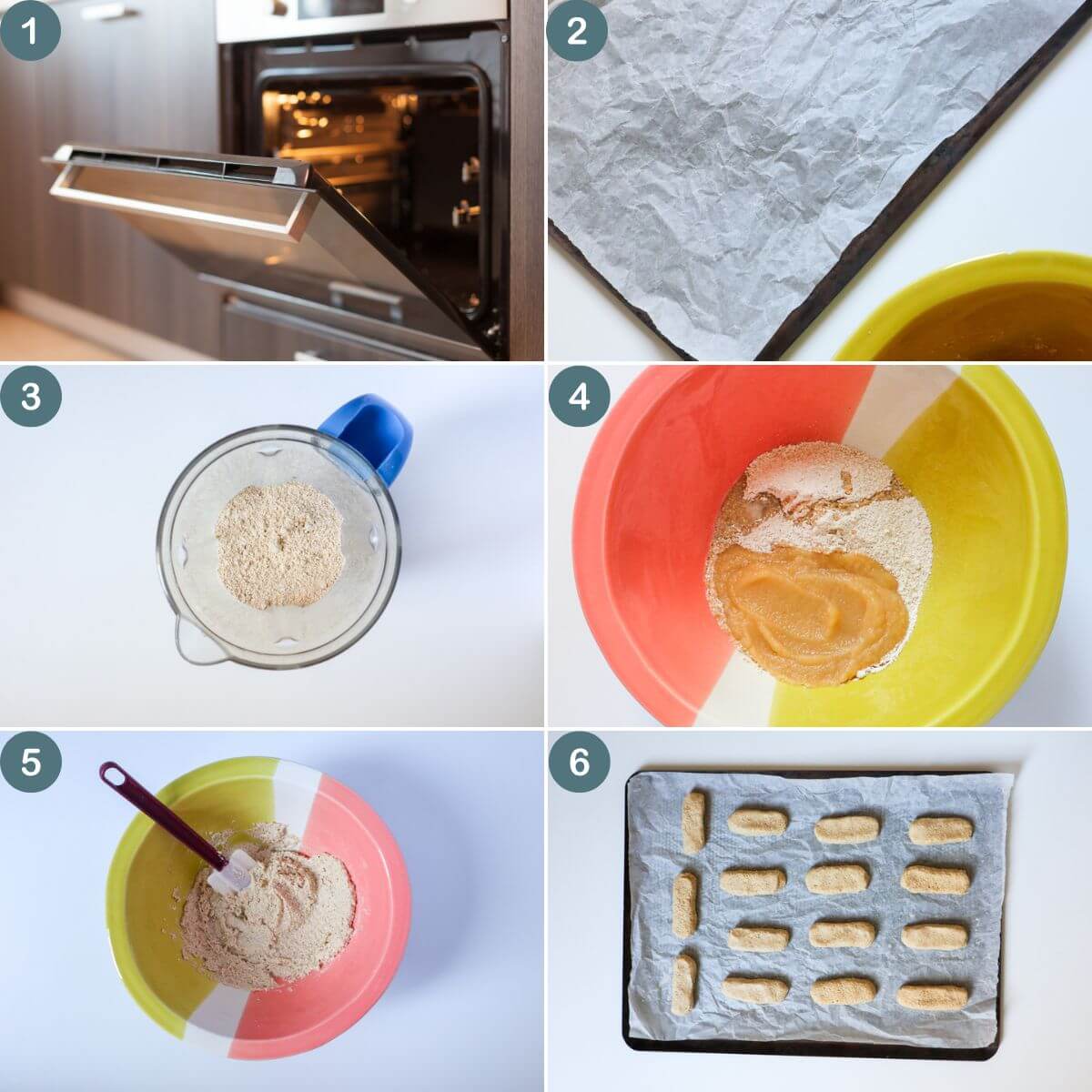 1

2

3

4

5

6