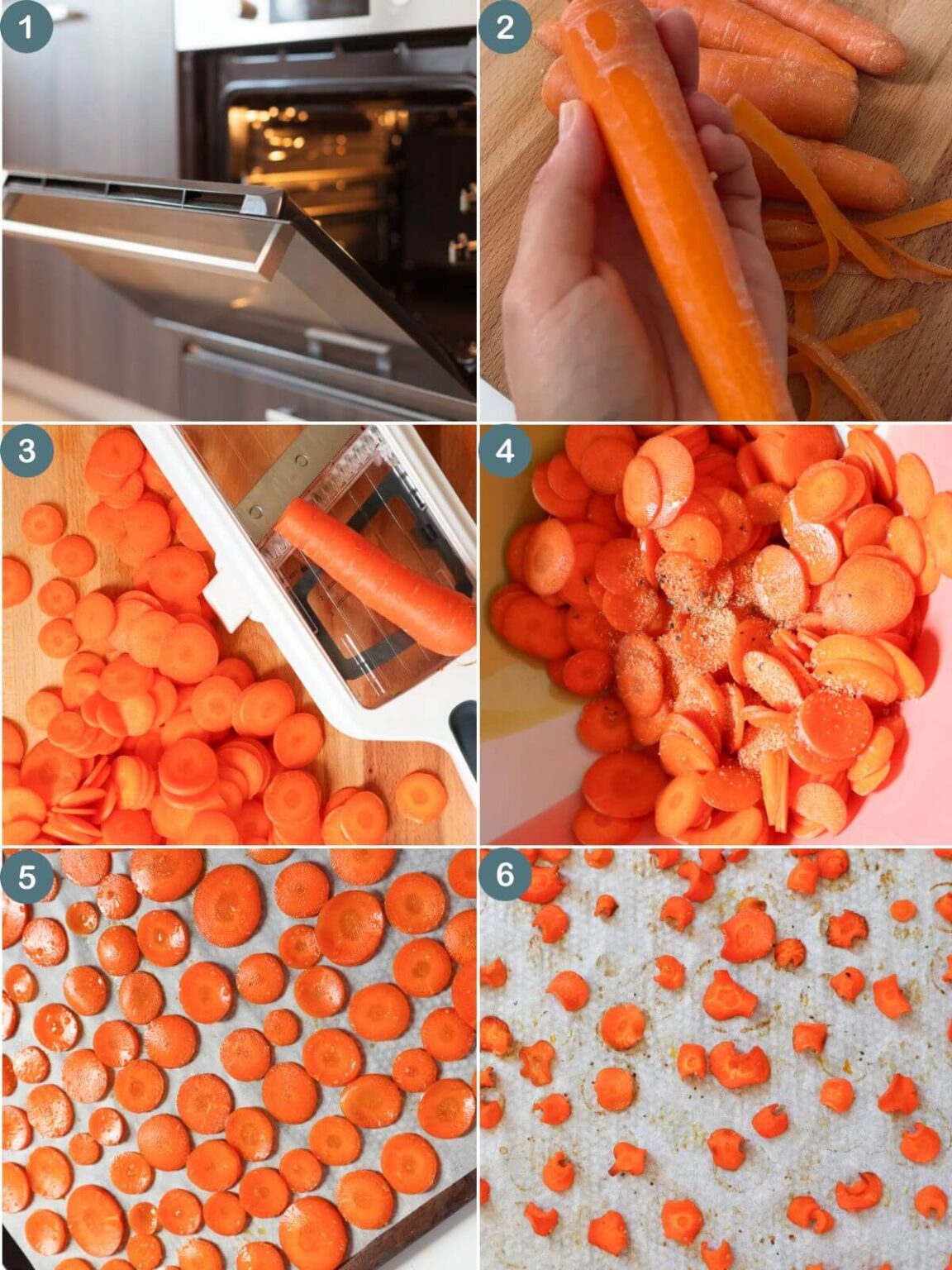 1

2

3

4

5

6