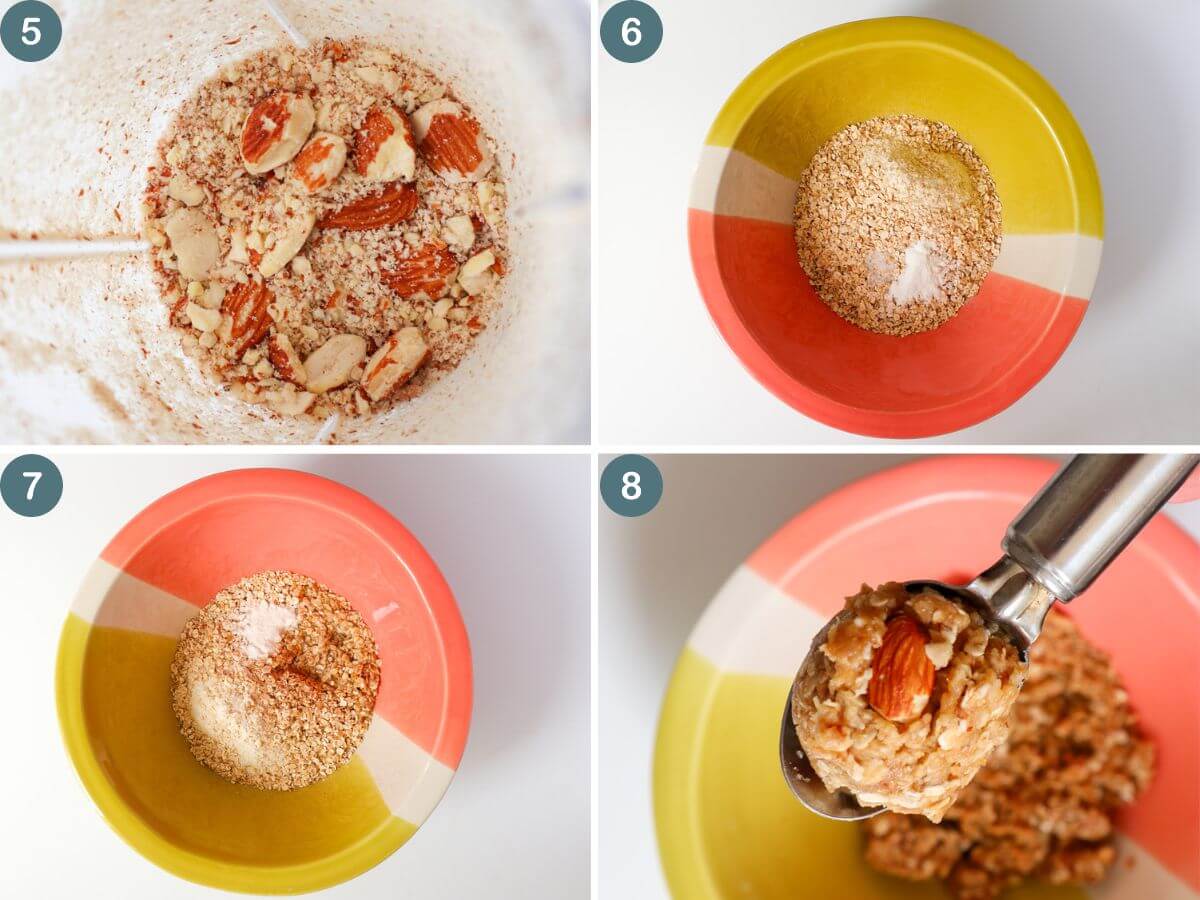 5

6

7

8