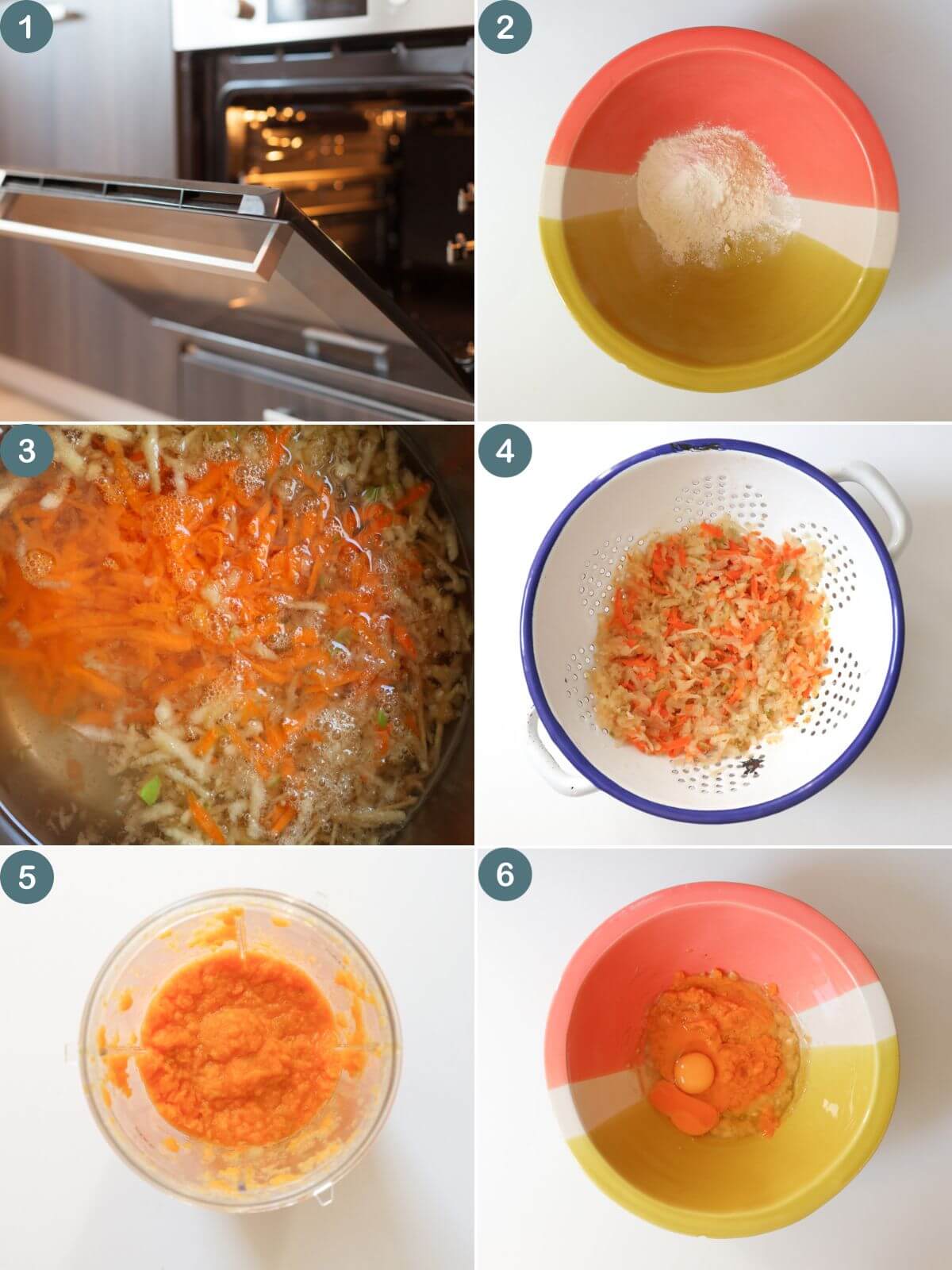 1
2
3
4
5
6