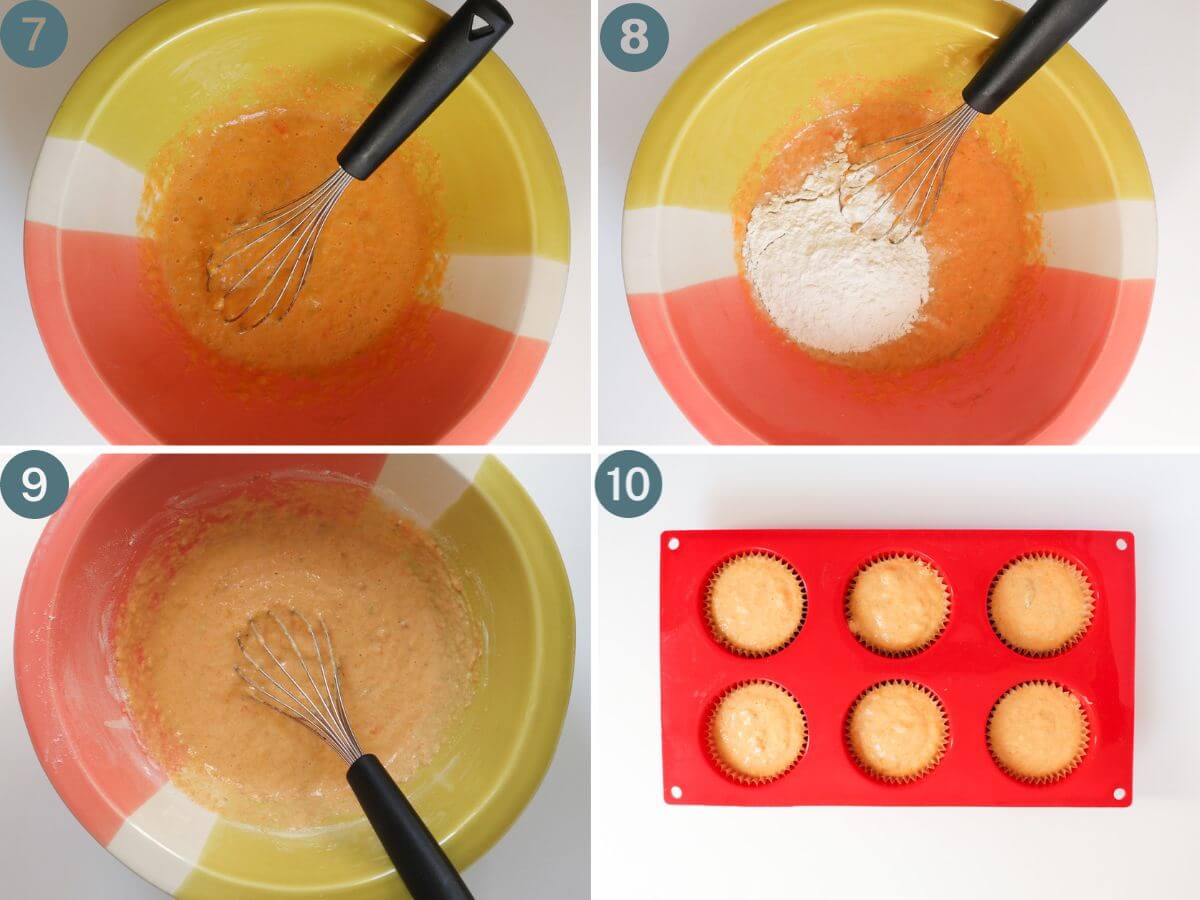 7

8

9

10