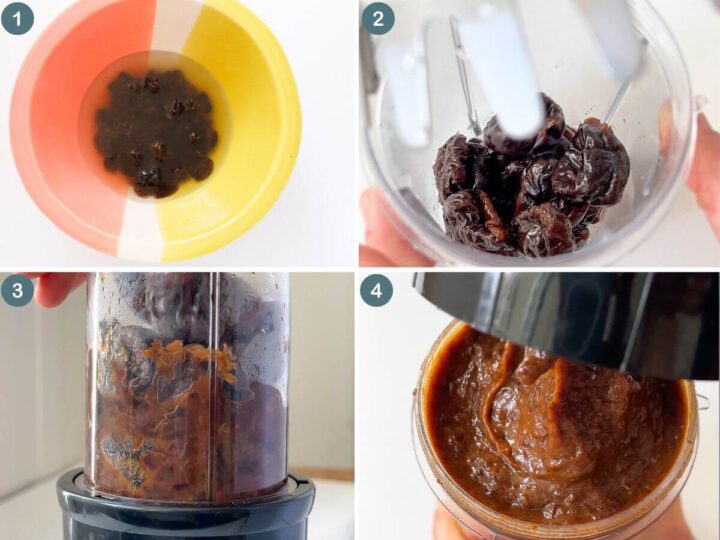 1
2
3
4