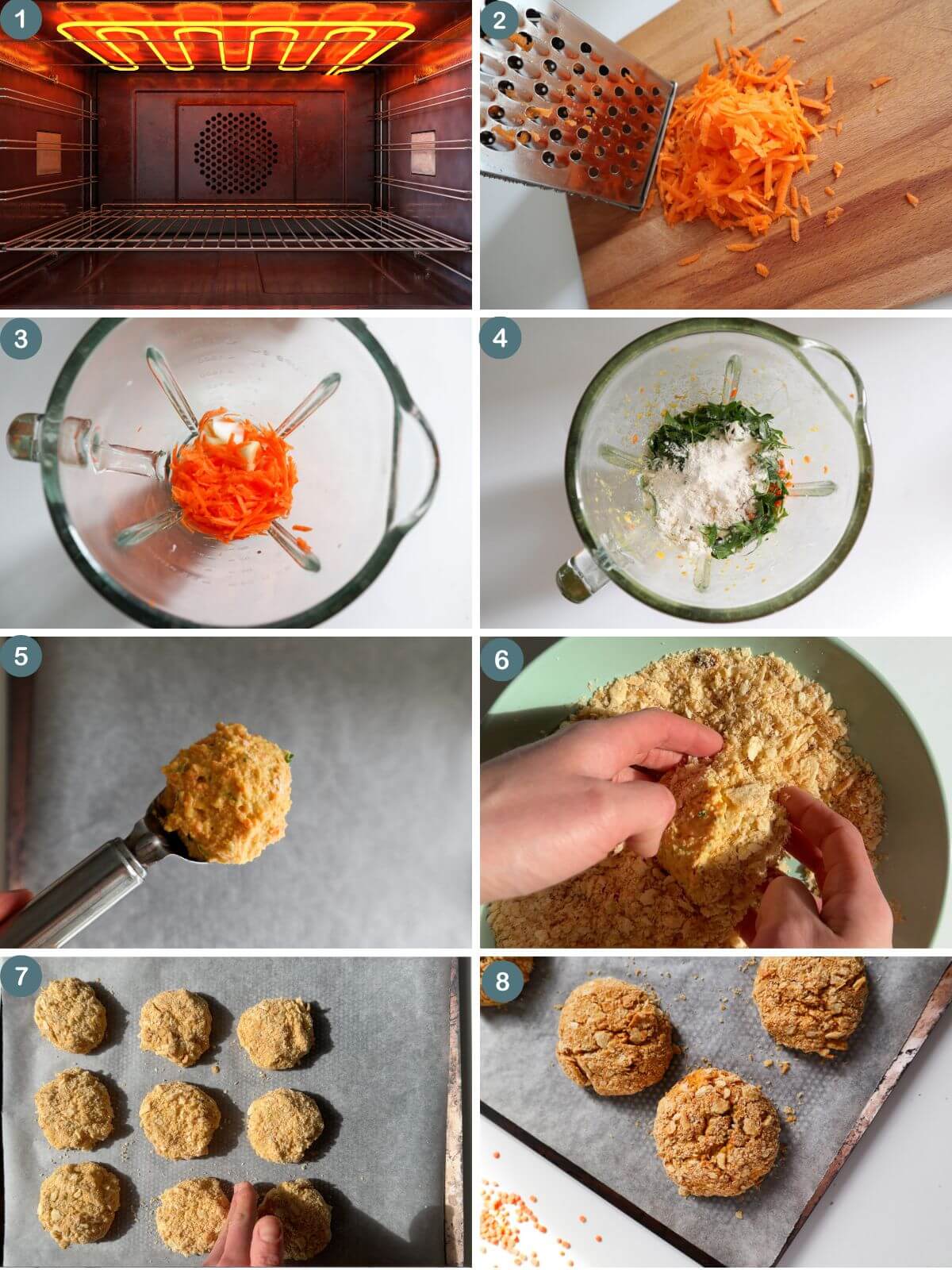 1
2
3
4
5
6
7
8