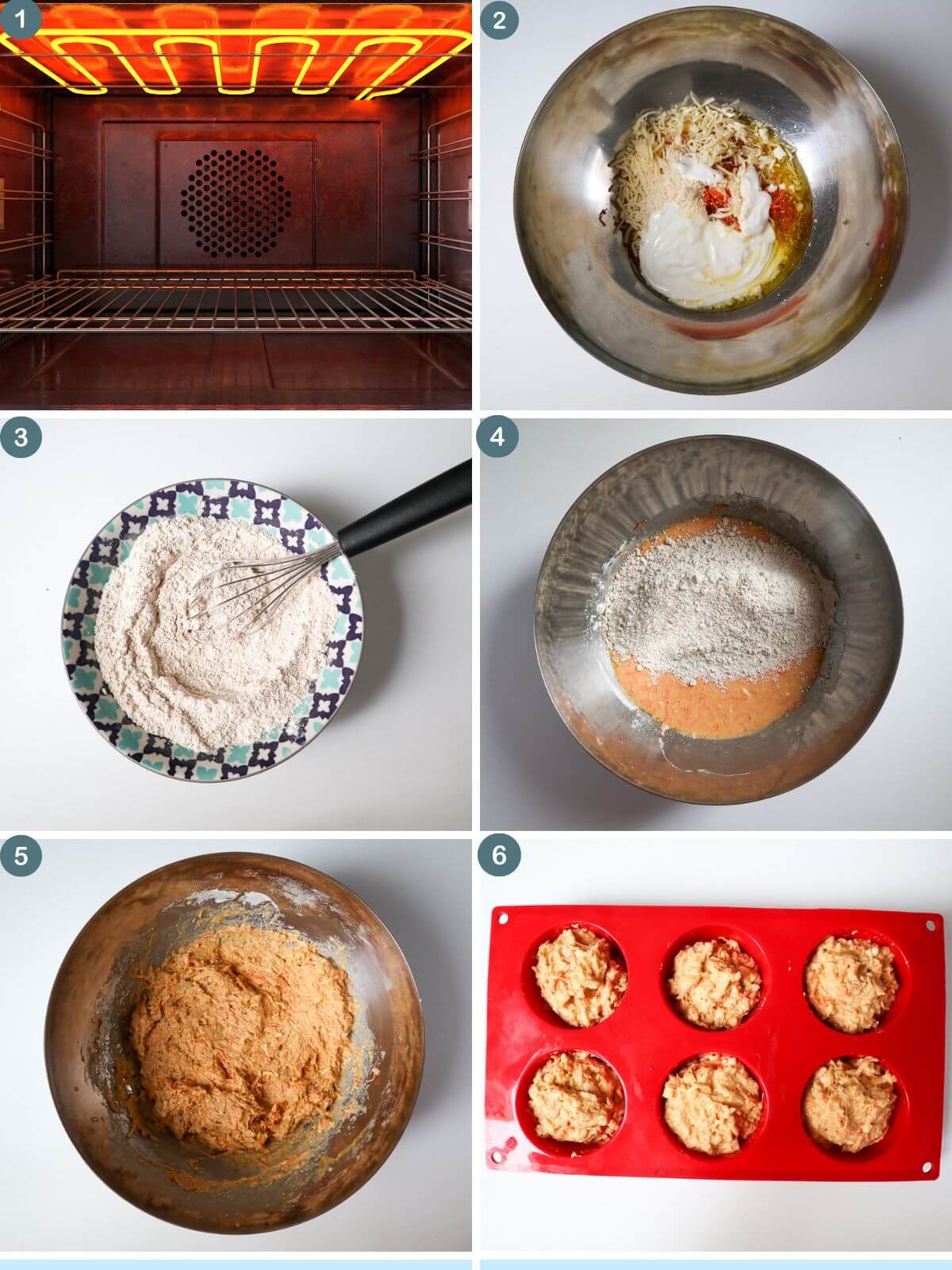 1

2

3

4

5

6