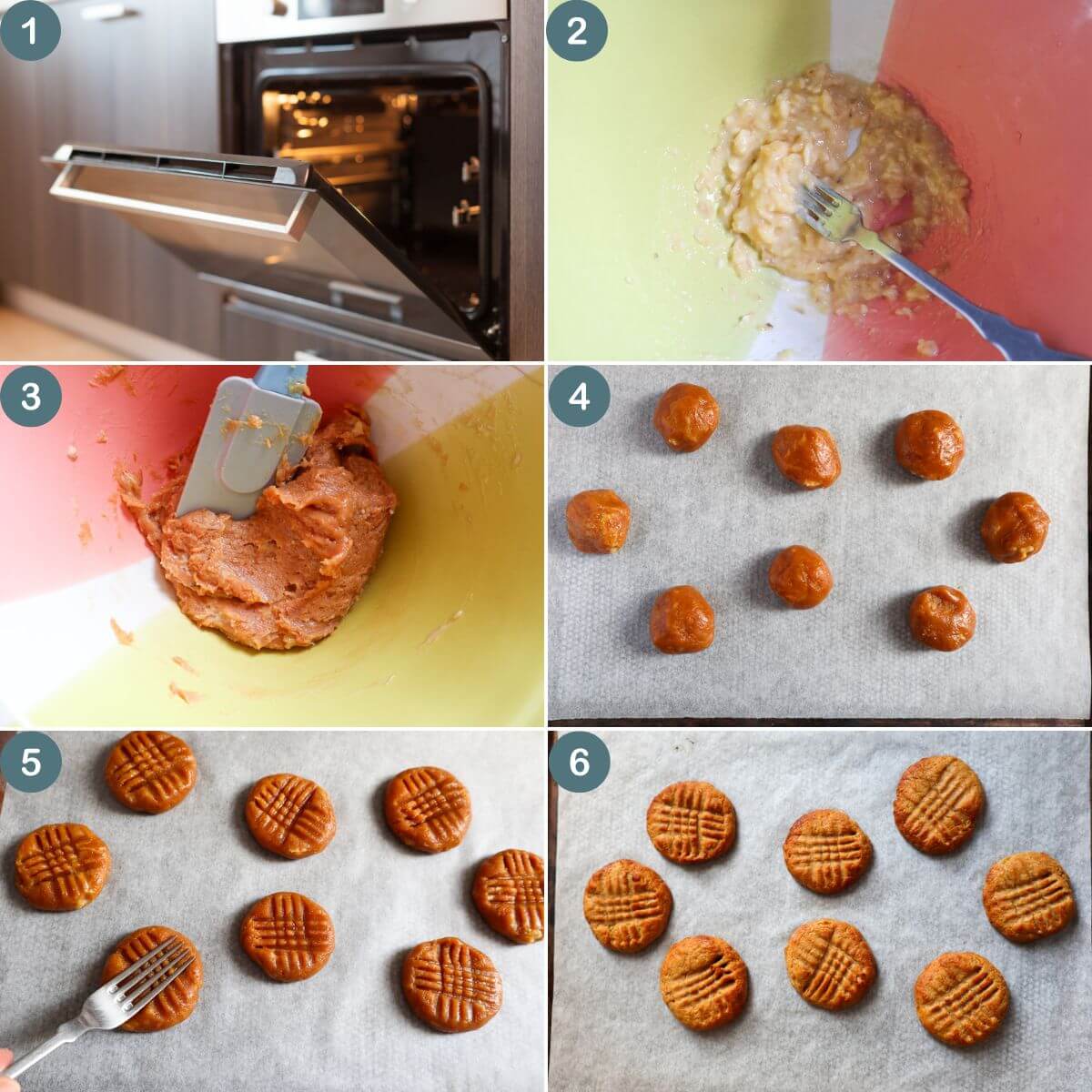 1
2
3
4
5
6