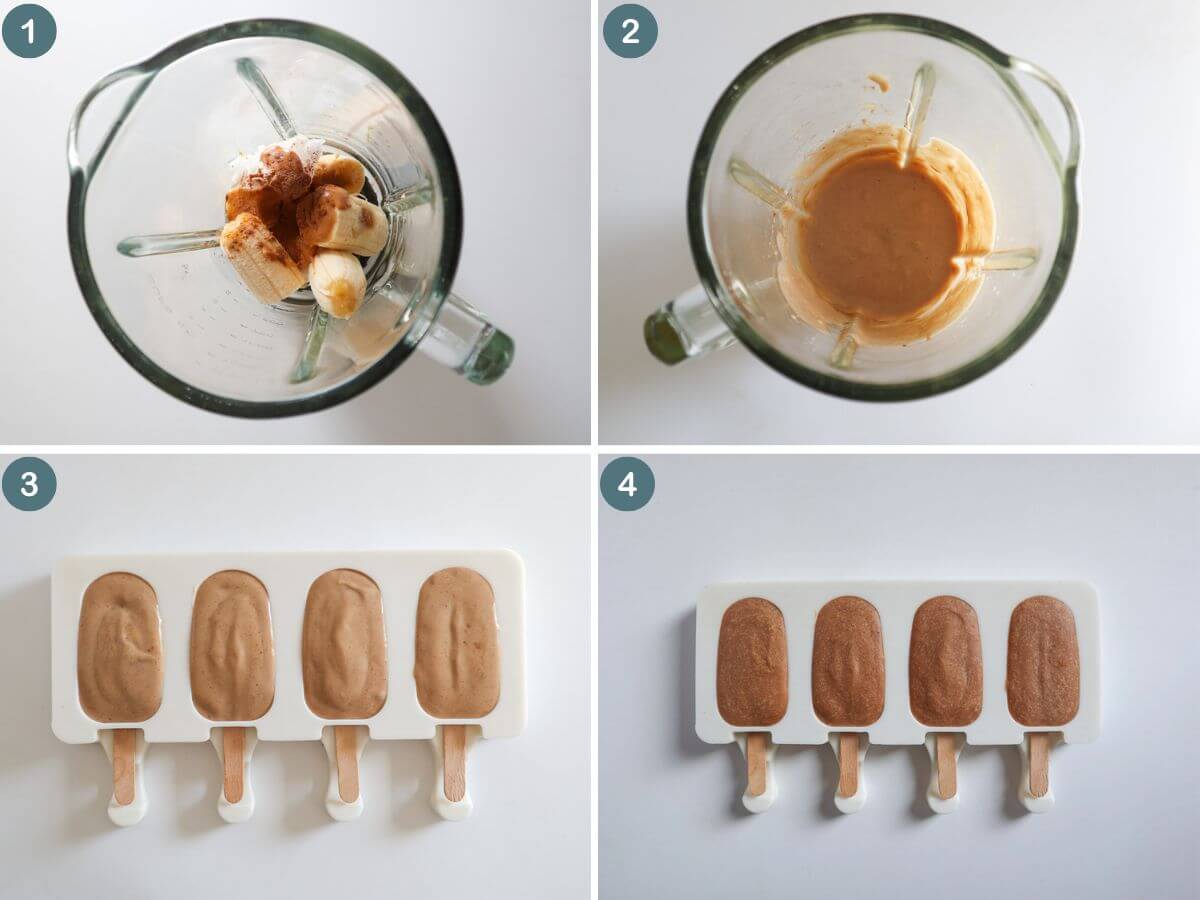 1
2
3
4